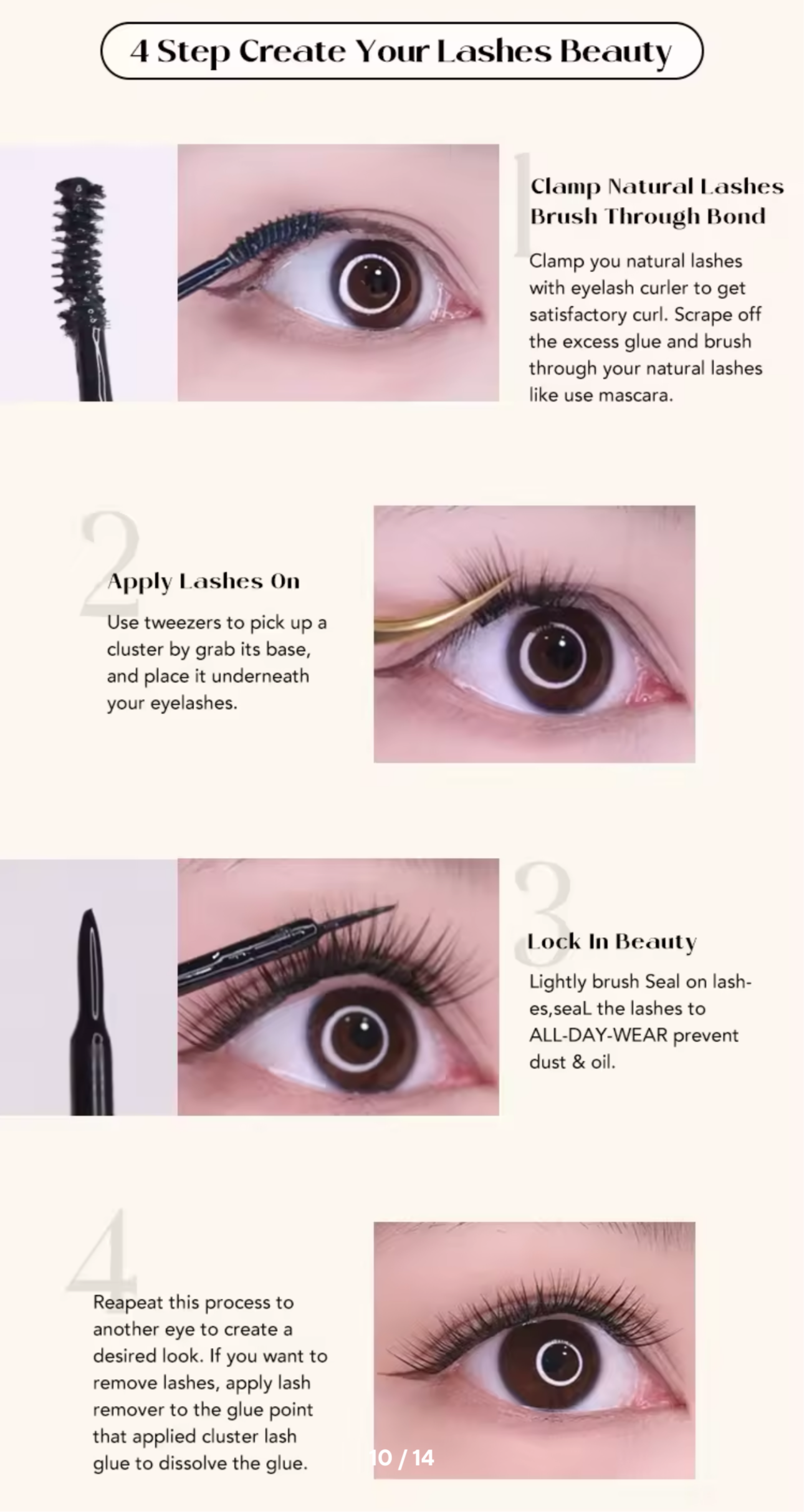 4 Step Create Your Lashes Beauty

1

Clamp Natural Lashes Brush Through Bond

Clamp you natural lashes with eyelash curler to get satisfactory curl. Scrape off the excess glue and brush through your natural lashes like use mascara.

2

Apply Lashes On

Use tweezers to pick up a cluster by grab its base, and place it underneath your eyelashes.

3

Lock In Beauty

Lightly brush Seal on lashes,seaL the lashes to ALL-DAY-WEAR prevent dust & oil.

4

Reapeat this process to another eye to create a desired look. If you want to remove lashes, apply lash remover to the glue point that applied cluster lash glue to dissolve the glue.

10 / 14