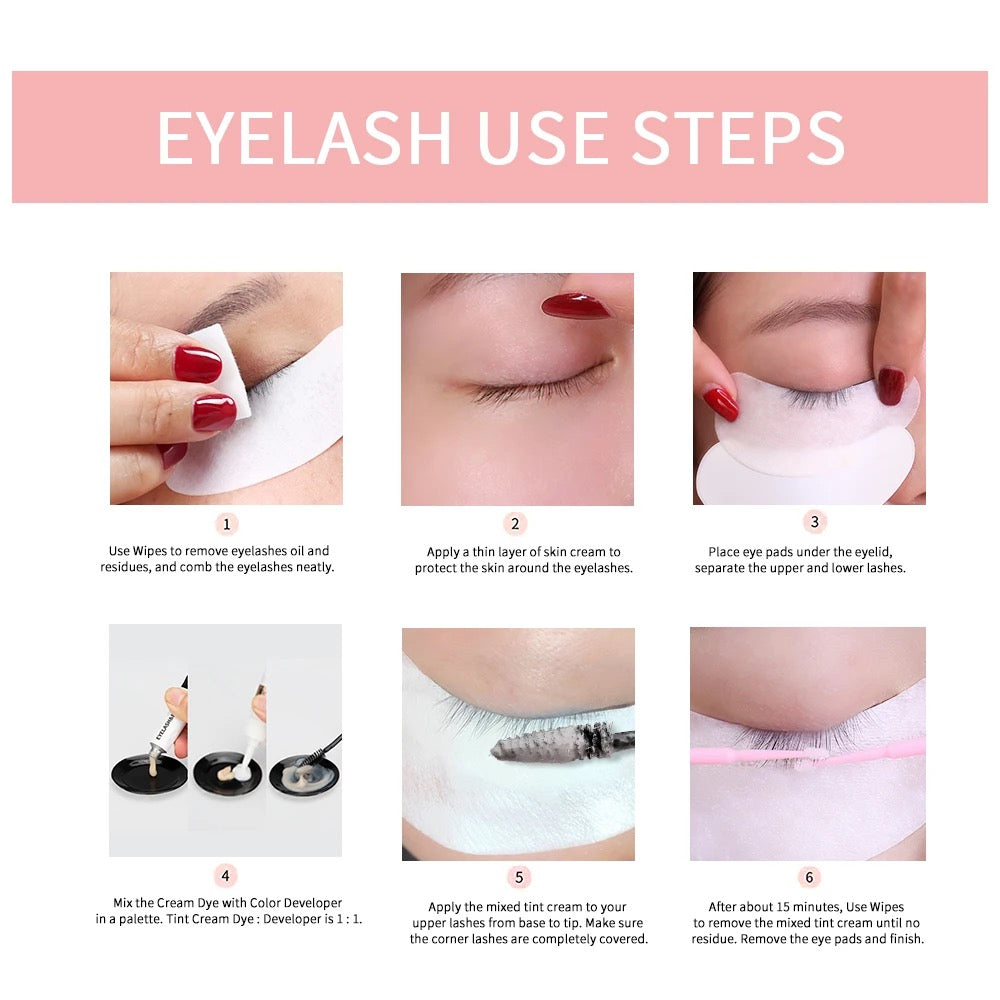 EYELASH USE STEPS

1
Use Wipes to remove eyelashes oil and residues, and comb the eyelashes neatly.

2
Apply a thin layer of skin cream to protect the skin around the eyelashes.

3
Place eye pads under the eyelid, separate the upper and lower lashes.

EYELASHES

4
Mix the Cream Dye with Color Developer in a palette. Tint Cream Dye : Developer is 1 : 1.

5
Apply the mixed tint cream to your upper lashes from base to tip. Make sure the corner lashes are completely covered.

6
After about 15 minutes, Use Wipes to remove the mixed tint cream until no residue. Remove the eye pads and finish.