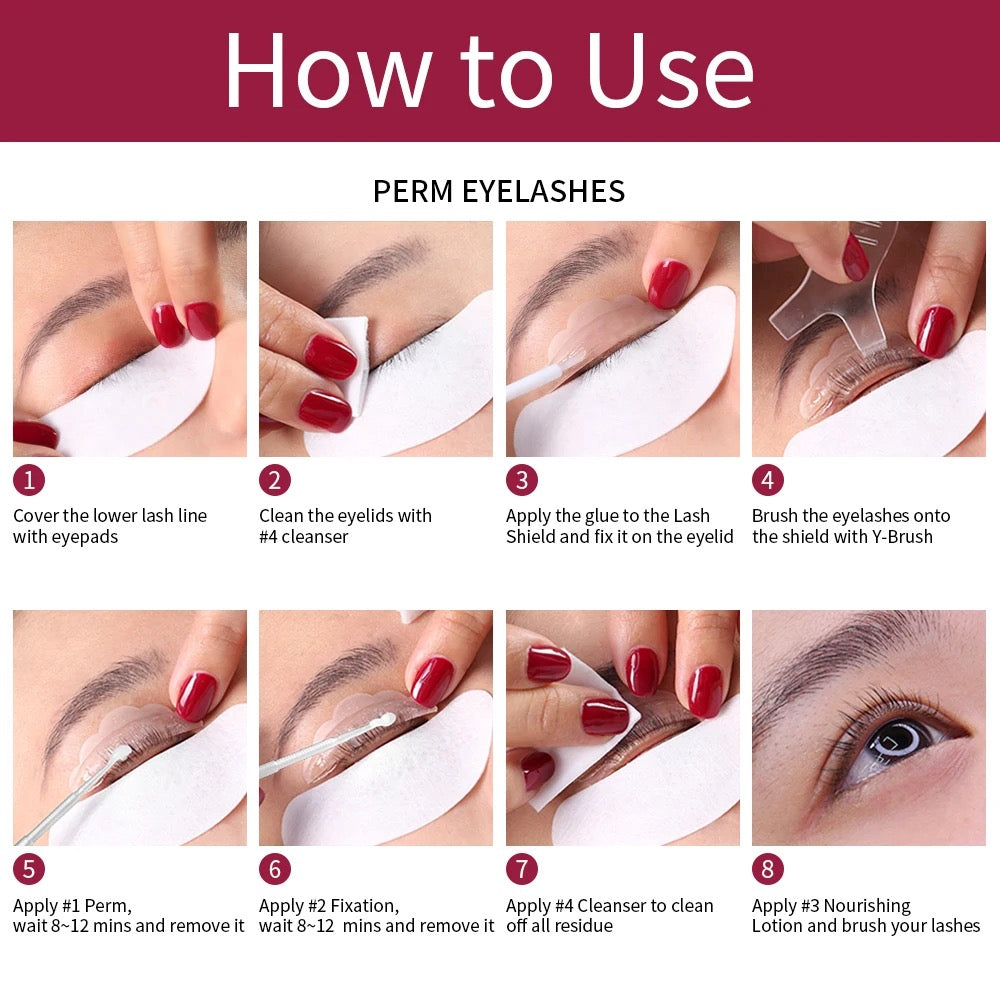 How to Use

PERM EYELASHES

1
Cover the lower lash line with eyepads

2
Clean the eyelids with #4 cleanser

3
Apply the glue to the Lash Shield and fix it on the eyelid

4
Brush the eyelashes onto the shield with Y-Brush

5
Apply #1 Perm, wait 8~12 mins and remove it

6
Apply #2 Fixation, wait 8~12 mins and remove it

7
Apply #4 Cleanser to clean off all residue

8
Apply #3 Nourishing Lotion and brush your lashes